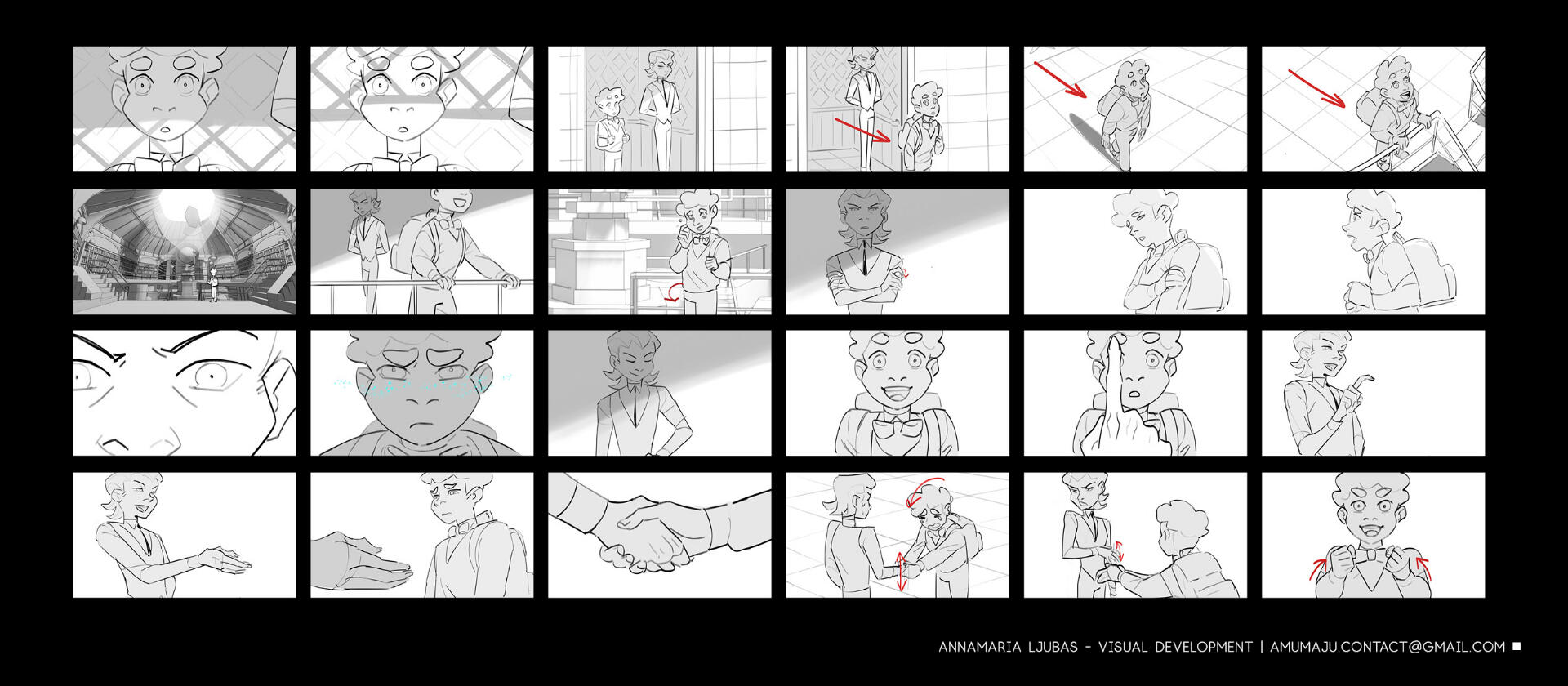 ANNAMARIA LJUBAS - VISUAL DEVELOPMENT | AMUMAJU.CONTACT@GMAIL.COM